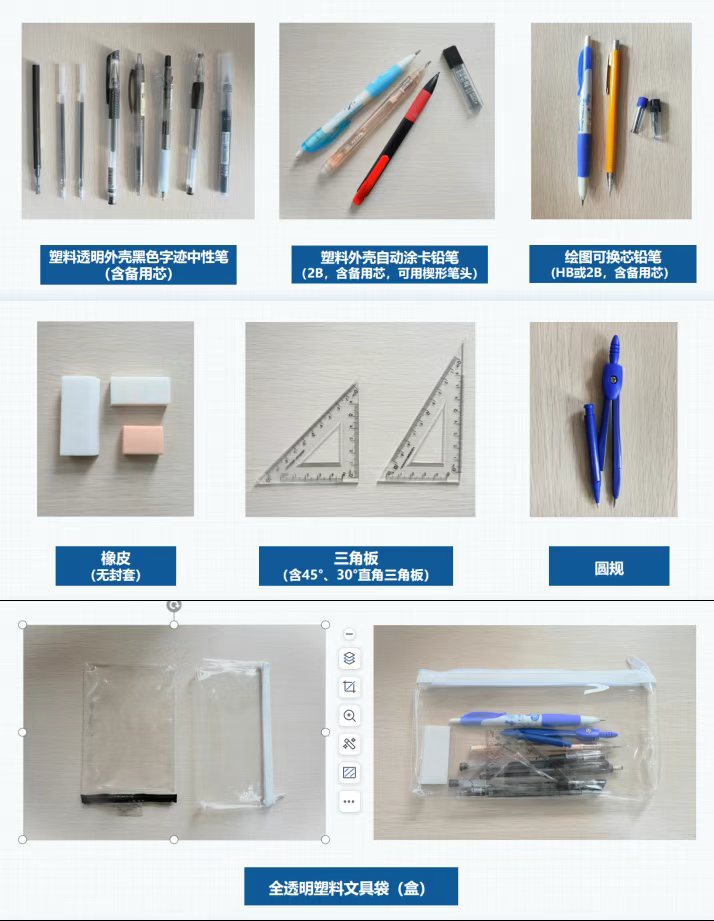 塑料透明外壳黑色字迹中性笔
（含备用芯）

塑料外壳自动涂卡铅笔
（2B，含备用芯，可用楔形笔头）

绘图可换芯铅笔
（HB或2B，含备用芯）

橡皮
（无封套）

三角板
（含45°、30°直角三角板）

圆规

全透明塑料文具袋（盒）